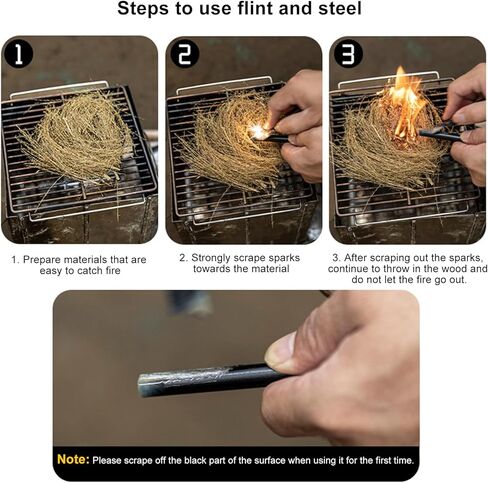 Steps to use flint and steel

1

2

3

1. Prepare materials that are easy to catch fire

2. Strongly scrape sparks towards the material

3. After scraping out the sparks, continue to throw in the wood and do not let the fire go out.

Note: Please scrape off the black part of the surface when using it for the first time.