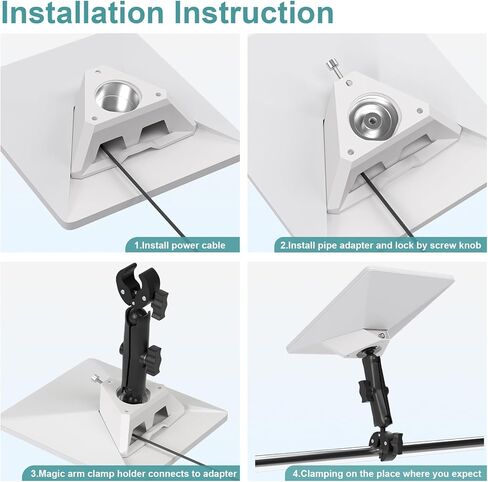 Installation Instruction

1.Install power cable

2.Install pipe adapter and lock by screw knob

3.Magic arm clamp holder connects to adapter

4.Clamping on the place where you expect