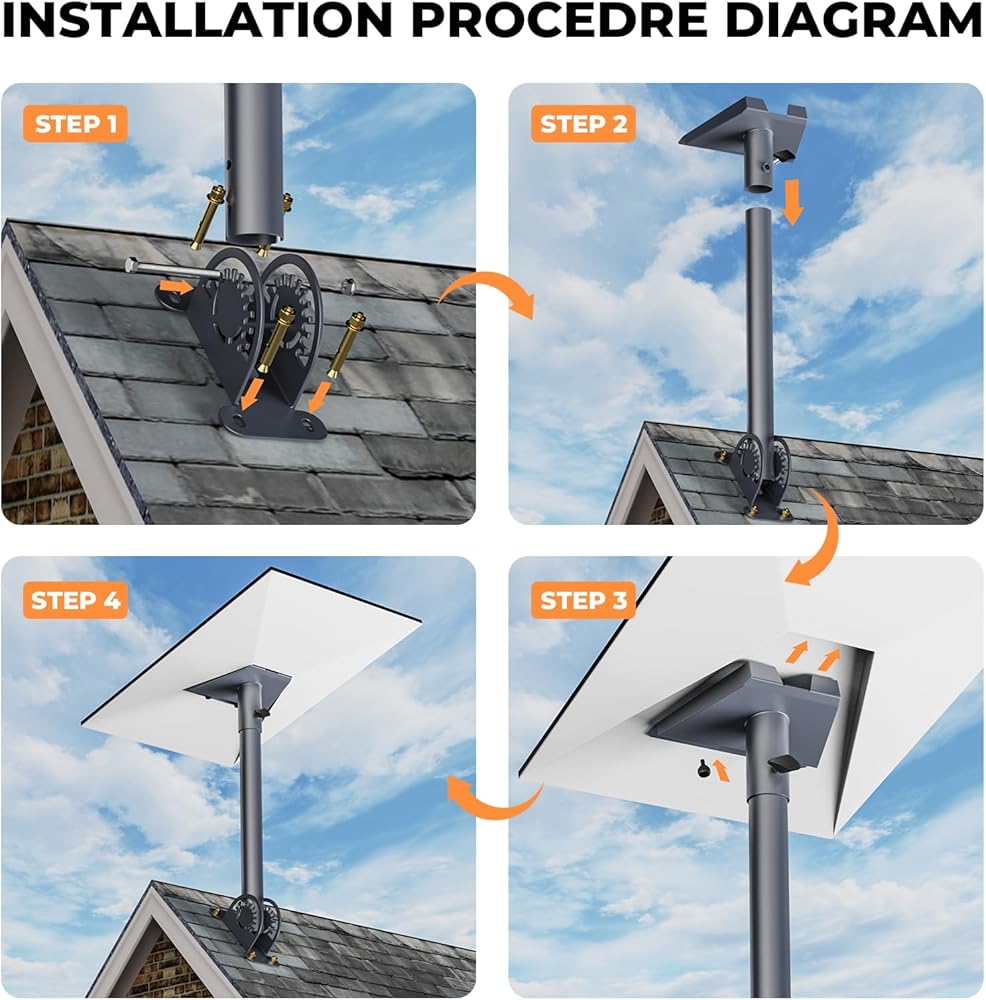 INSTALLATION PROCEDRE DIAGRAM

STEP 1

STEP 2

STEP 4

STEP 3