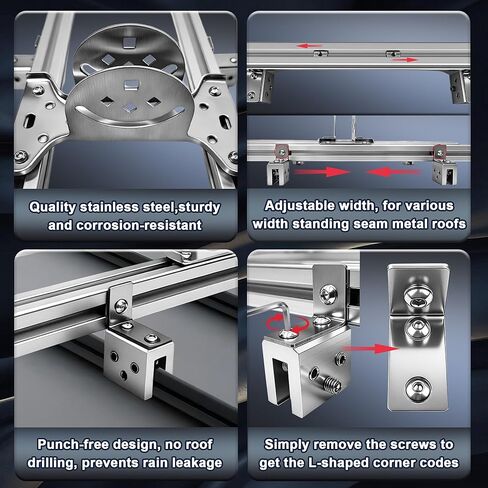 Quality stainless steel,sturdy and corrosion-resistant

Adjustable width, for various width standing seam metal roofs

Punch-free design, no roof drilling, prevents rain leakage

Simply remove the screws to get the L-shaped corner codes