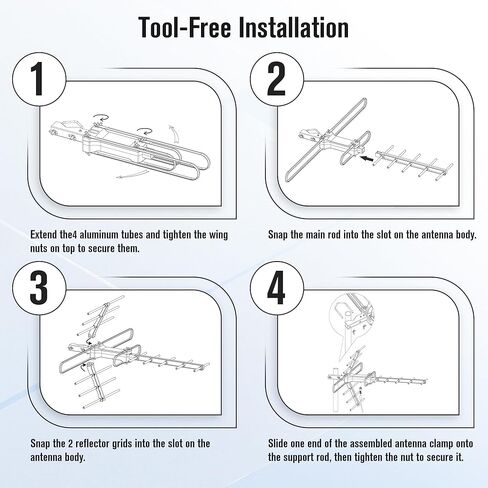 Tool-Free Installation

1

Extend the4 aluminum tubes and tighten the wing nuts on top to secure them.

2

Snap the main rod into the slot on the antenna body.

3

Snap the 2 reflector grids into the slot on the antenna body.

4

Slide one end of the assembled antenna clamp onto the support rod, then tighten the nut to secure it.