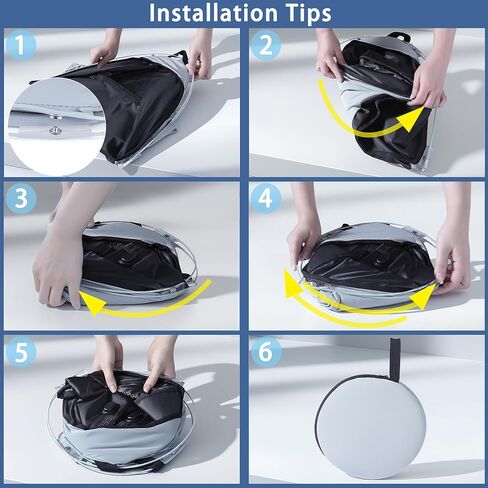 Installation Tips

1

2

3

4

5

6