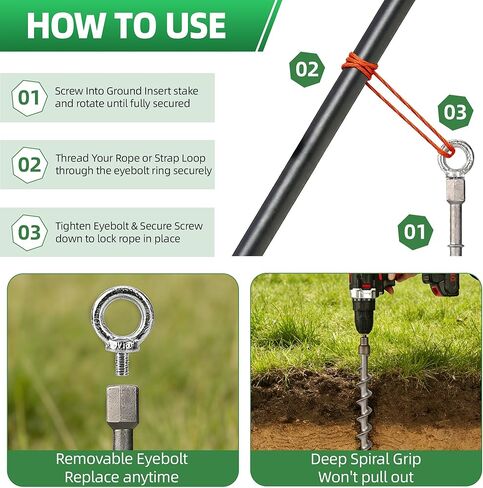 HOW TO USE

01 Screw Into Ground Insert stake and rotate until fully secured

02 Thread Your Rope or Strap Loop through the eyebolt ring securely

03 Tighten Eyebolt & Secure Screw down to lock rope in place

02

03

01

Removable Eyebolt
Replace anytime

Deep Spiral Grip
Won't pull out