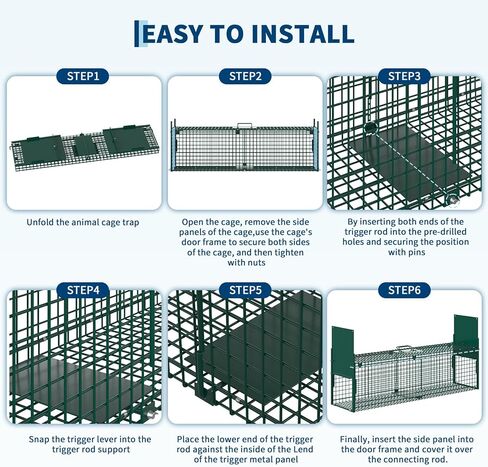 EASY TO INSTALL

STEP1

Unfold the animal cage trap

STEP2

Open the cage, remove the side panels of the cage,use the cage's door frame to secure both sides of the cage, and then tighten with nuts

STEP3

By inserting both ends of the trigger rod into the pre-drilled holes and securing the position with pins

STEP4

Snap the trigger lever into the trigger rod support

STEP5

Place the lower end of the trigger rod against the inside of the Lend of the trigger metal panel

STEP6

Finally, insert the side panel into the door frame and cover it over the connecting rod.