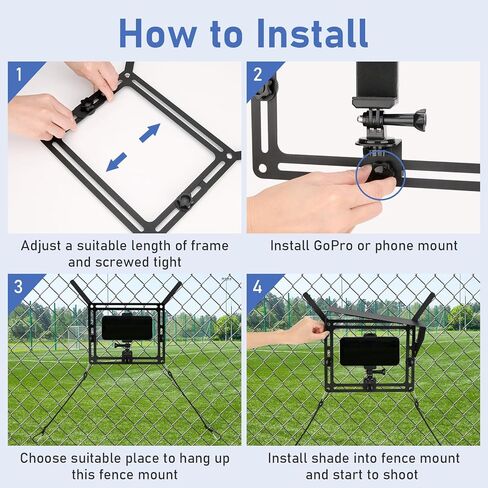 How to Install

1

Adjust a suitable length of frame and screwed tight

2

Install GoPro or phone mount

3

Choose suitable place to hang up this fence mount

4

Install shade into fence mount and start to shoot