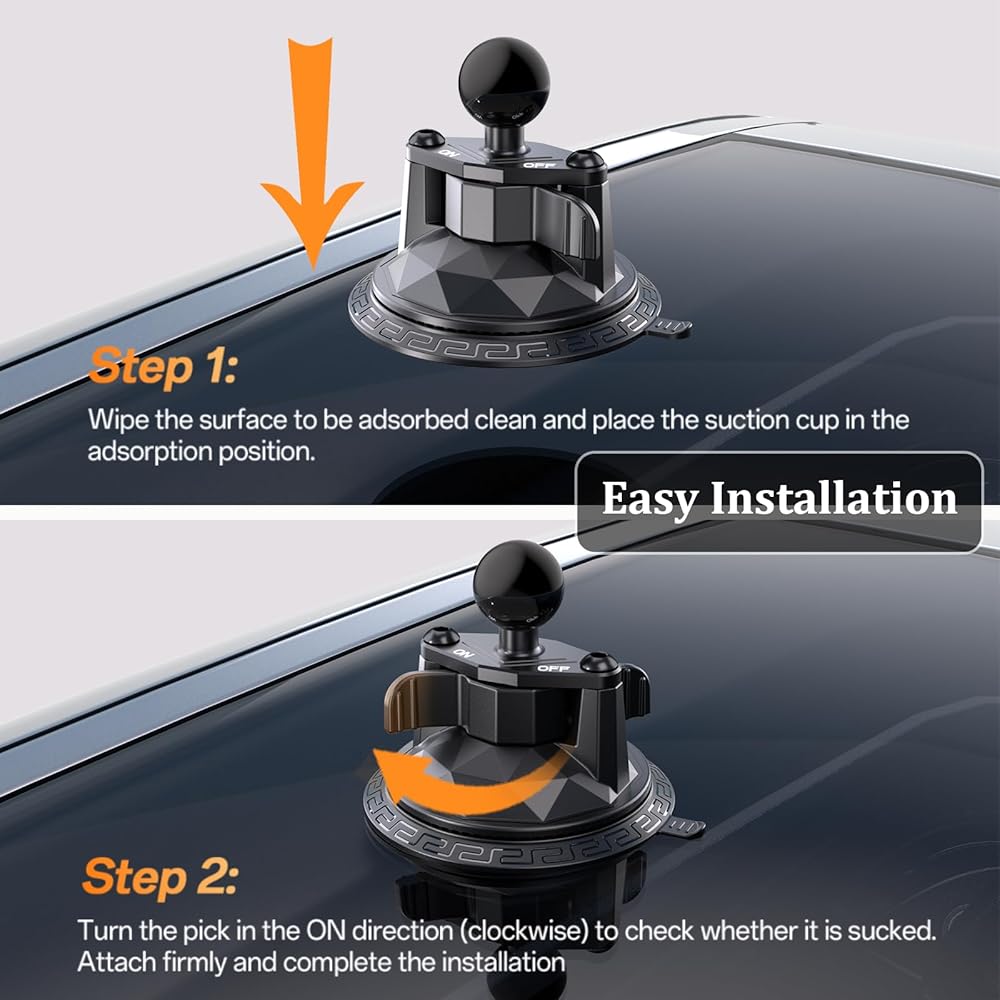 ON OFF

Step 1:

Wipe the surface to be adsorbed clean and place the suction cup in the adsorption position.

Easy Installation

ON OFF

Step 2:

Turn the pick in the ON direction (clockwise) to check whether it is sucked. Attach firmly and complete the installation