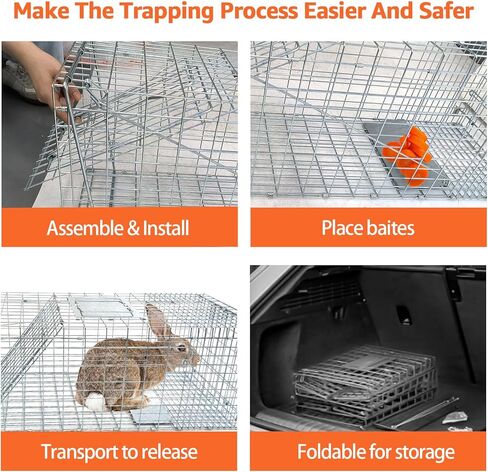 Make The Trapping Process Easier And Safer

Assemble & Install

Place baites

Transport to release

Foldable for storage