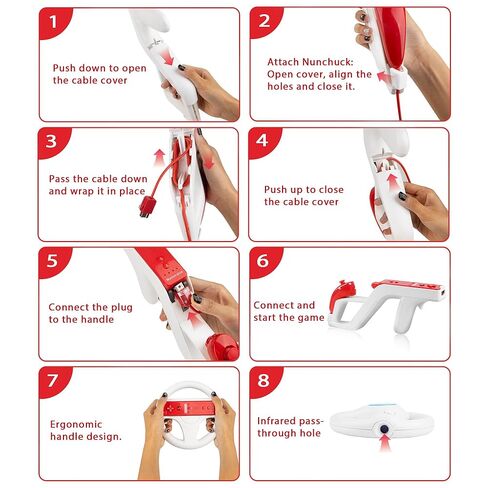 1

Push down to open the cable cover

2

Attach Nunchuck: Open cover, align the holes and close it.

3

Pass the cable down and wrap it in place

4

Push up to close the cable cover

5

Connect the plug to the handle

6

Connect and start the game

7

Ergonomic handle design.

8

Infrared pass-through hole