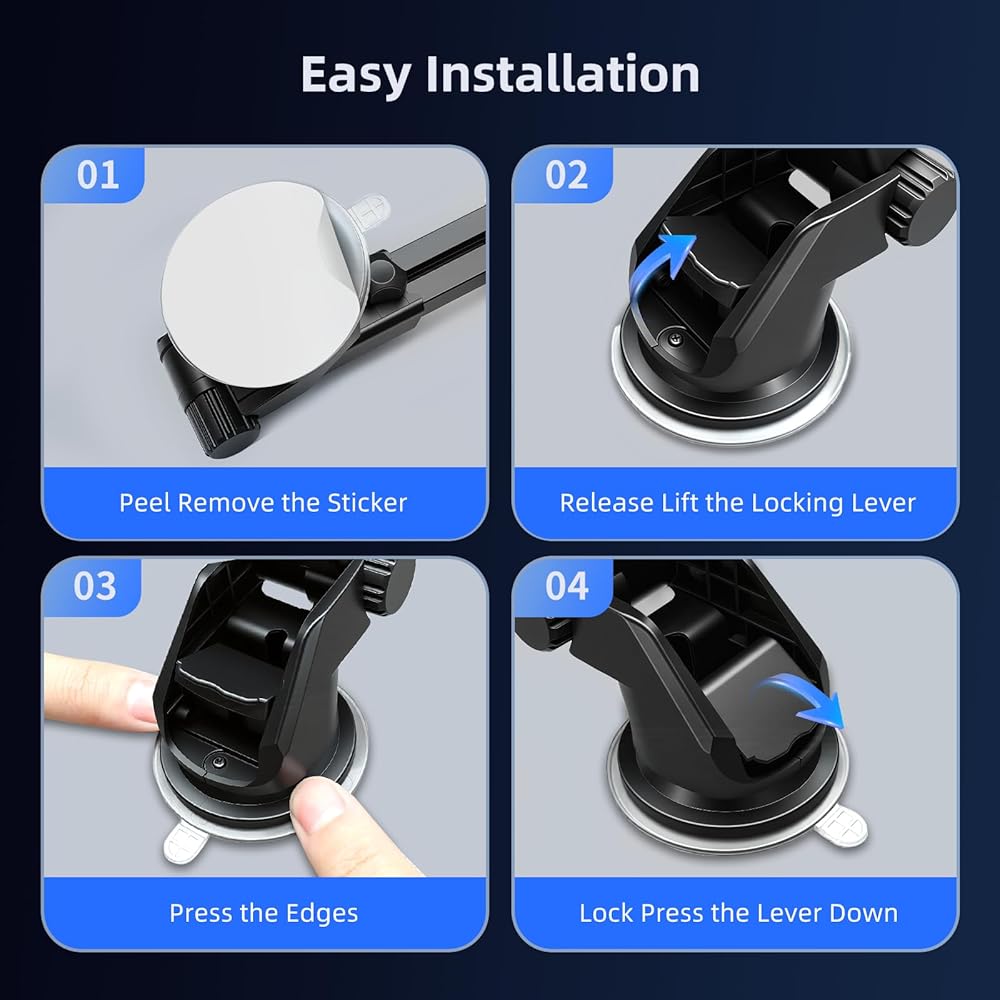 Easy Installation

01

Peel Remove the Sticker

02

Release Lift the Locking Lever

03

Press the Edges

04

Lock Press the Lever Down