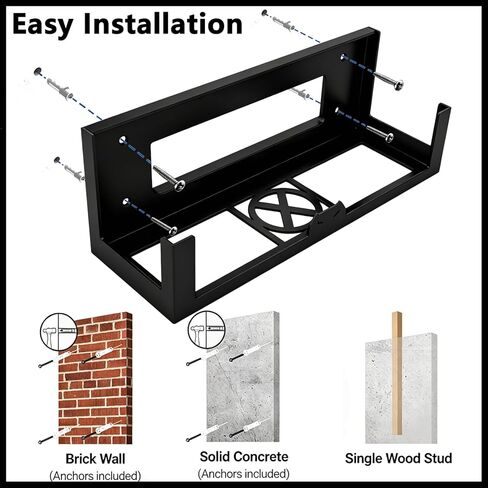 Easy Installation

Brick Wall
(Anchors included)

Solid Concrete
(Anchors included)

Single Wood Stud