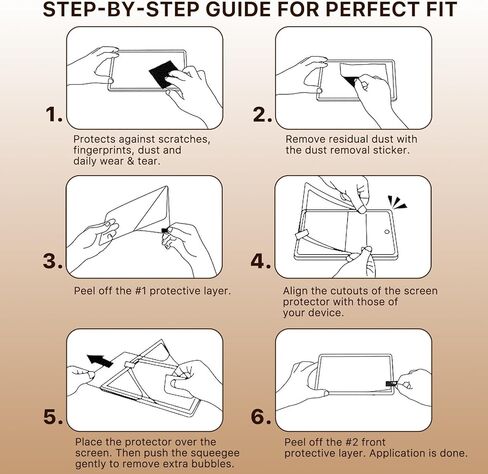 STEP-BY-STEP GUIDE FOR PERFECT FIT

1.

Protects against scratches, fingerprints, dust and daily wear & tear.

2.

Remove residual dust with the dust removal sticker.

3.

Peel off the #1 protective layer.

4.

Align the cutouts of the screen protector with those of your device.

5.

Place the protector over the screen. Then push the squeegee gently to remove extra bubbles.

6.

Peel off the #2 front protective layer. Application is done.