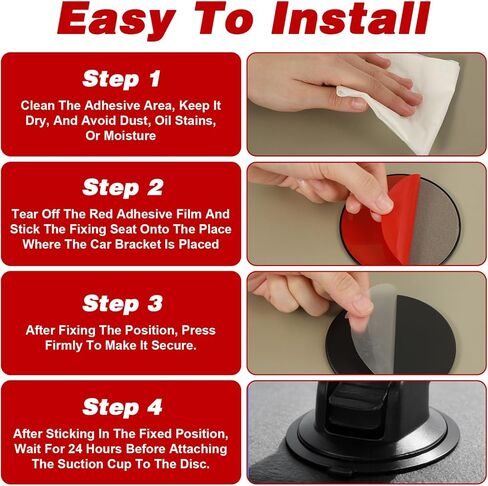 Easy To Install

Step 1

Clean The Adhesive Area, Keep It Dry, And Avoid Dust, Oil Stains, Or Moisture

Step 2

Tear Off The Red Adhesive Film And Stick The Fixing Seat Onto The Place Where The Car Bracket Is Placed

Step 3

After Fixing The Position, Press Firmly To Make It Secure.

Step 4

After Sticking In The Fixed Position, Wait For 24 Hours Before Attaching The Suction Cup To The Disc.