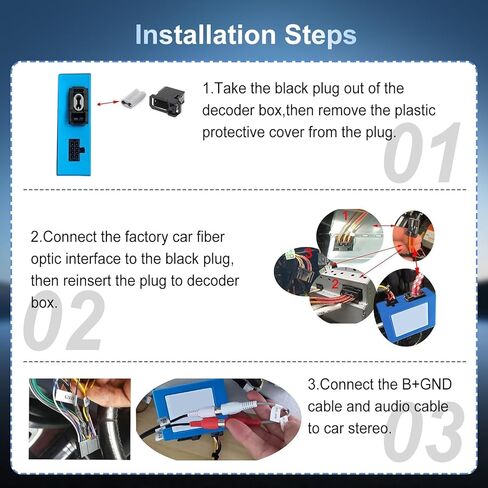 Installation Steps

1.Take the black plug out of the decoder box,then remove the plastic protective cover from the plug.

01

2.Connect the factory car fiber optic interface to the black plug, then reinsert the plug to decoder box.

02

1

3

2

3.Connect the B+GND cable and audio cable to car stereo.

03