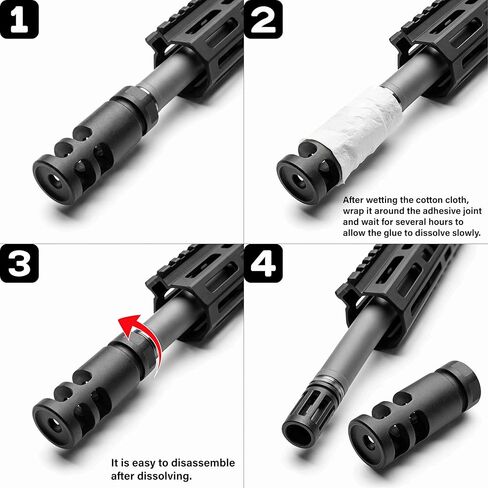 1

2

After wetting the cotton cloth, wrap it around the adhesive joint and wait for several hours to allow the glue to dissolve slowly.

3

It is easy to disassemble after dissolving.

4