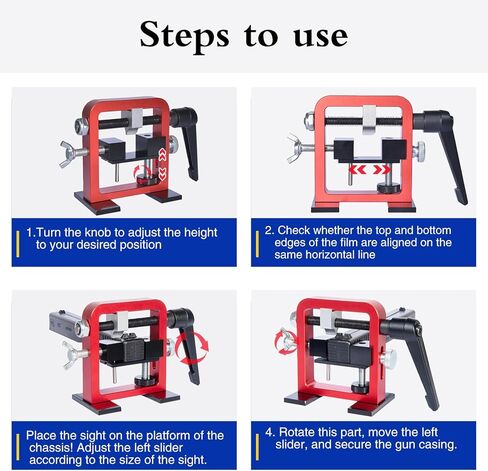 Steps to use

1.Turn the knob to adjust the height to your desired position

2. Check whether the top and bottom edges of the film are aligned on the same horizontal line

Place the sight on the platform of the chassis! Adjust the left slider according to the size of the sight.

4. Rotate this part, move the left slider, and secure the gun casing.