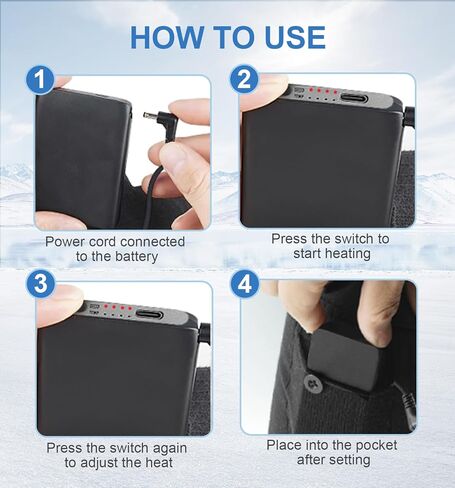 HOW TO USE

1
Power cord connected to the battery

2
Press the switch to start heating

3
Press the switch again to adjust the heat

4
Place into the pocket after setting