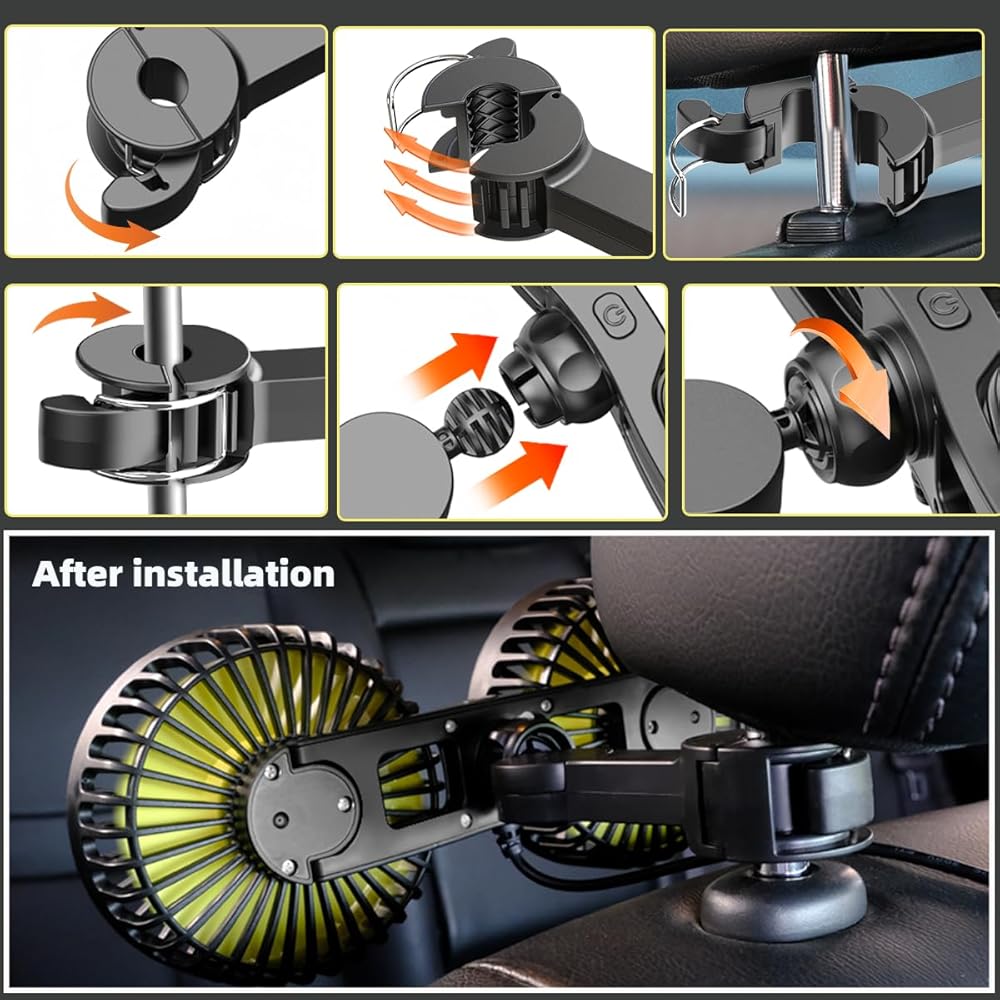 After installation