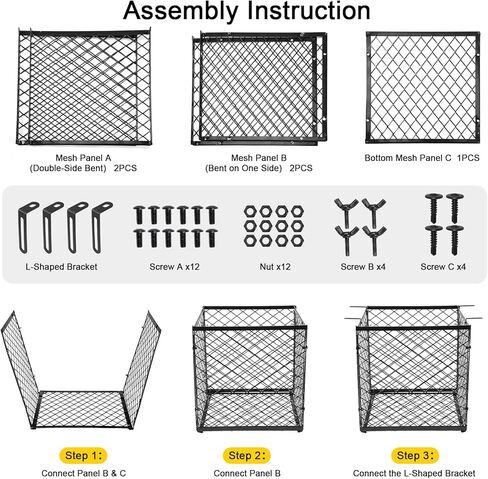 Assembly Instruction

Mesh Panel A
(Double-Side Bent) 2PCS

Mesh Panel B
(Bent on One Side) 2PCS

Bottom Mesh Panel C 1PCS

L-Shaped Bracket

Screw A x12

Nut x12

Screw B x4

Screw C x4

Step 1:
Connect Panel B & C

Step 2:
Connect Panel B

Step 3:
Connect the L-Shaped Bracket