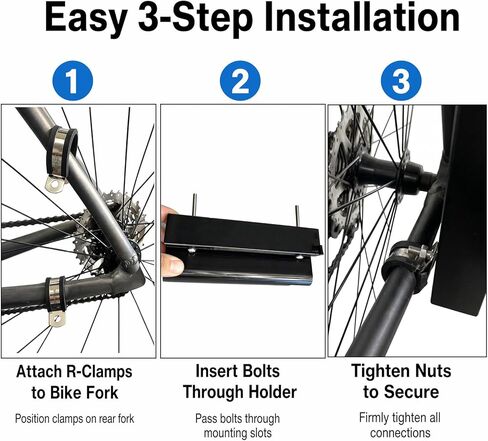 Easy 3-Step Installation

1

Attach R-Clamps to Bike Fork

Position clamps on rear fork

2

Insert Bolts Through Holder

Pass bolts through mounting slots

3

Tighten Nuts to Secure

Firmly tighten all connections