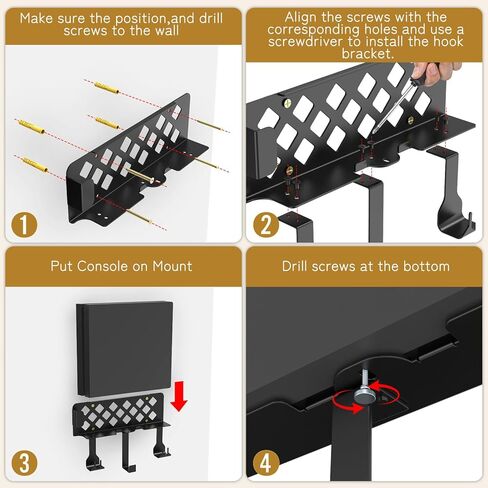 Make sure the position,and drill screws to the wall

1

Align the screws with the corresponding holes and use a screwdriver to install the hook bracket.

2

Put Console on Mount

3

Drill screws at the bottom

4