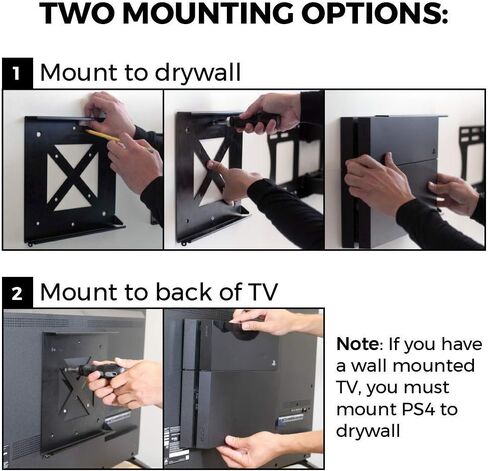 TWO MOUNTING OPTIONS:

1 Mount to drywall

2 Mount to back of TV

Note: If you have a wall mounted TV, you must mount PS4 to drywall