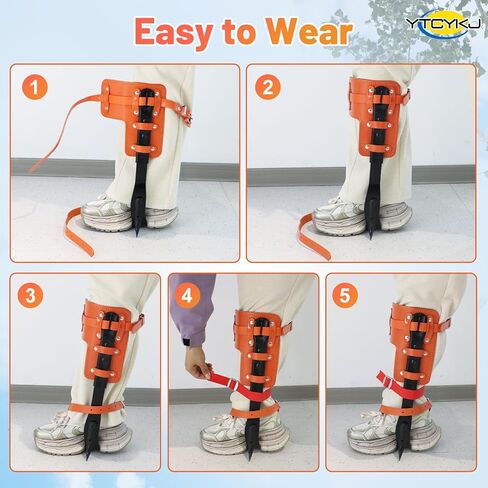 Easy to Wear

YTCYKJ

1

2

3

4

5