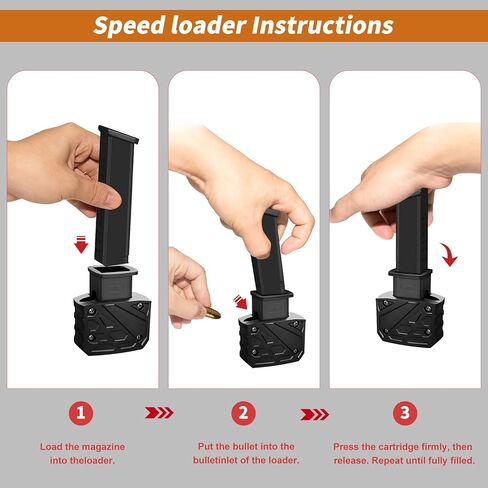 Speed loader Instructions

1

Load the magazine into theloader.

2

Put the bullet into the bulletinlet of the loader.

3

Press the cartridge firmly, then release. Repeat until fully filled.