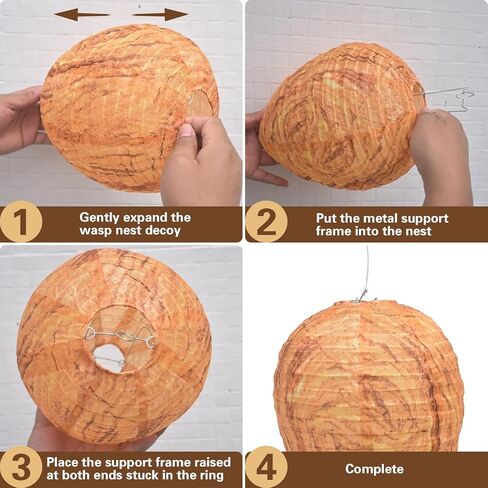 1
Gently expand the wasp nest decoy

2
Put the metal support frame into the nest

3
Place the support frame raised at both ends stuck in the ring

4
Complete