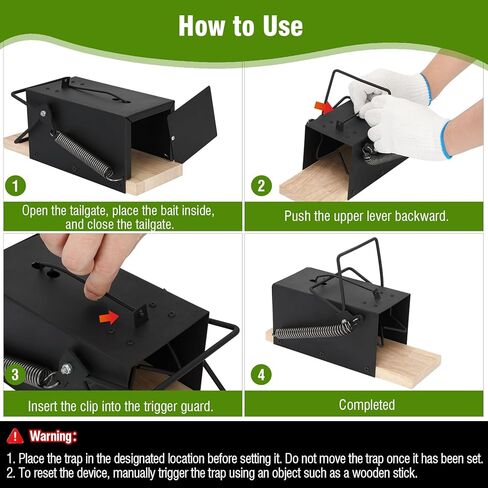 How to Use

1

Open the tailgate, place the bait inside, and close the tailgate.

2

Push the upper lever backward.

3

Insert the clip into the trigger guard.

4

Completed

Warning:

1. Place the trap in the designated location before setting it. Do not move the trap once it has been set.
2. To reset the device, manually trigger the trap using an object such as a wooden stick.