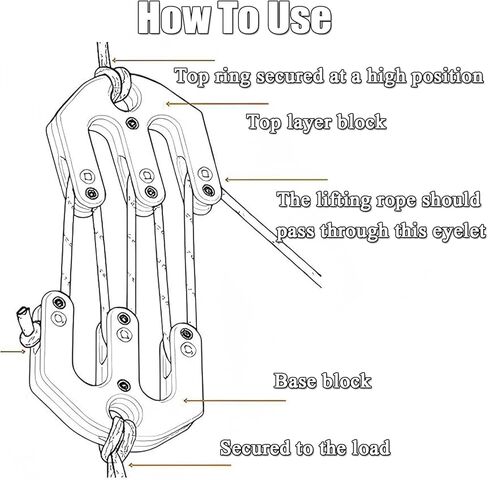 How To Use

Top ring secured at a high position

Top layer block

The lifting rope should pass through this eyelet

Base block

Secured to the load