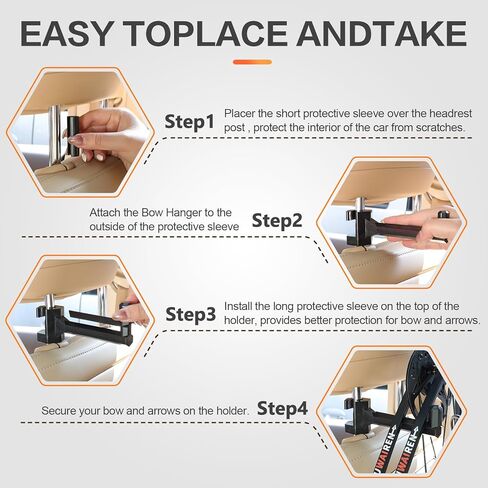 EASY TOPLACE ANDTAKE

Step1 Placer the short protective sleeve over the headrest post , protect the interior of the car from scratches.

Attach the Bow Hanger to the outside of the protective sleeve Step2

Step3 Install the long protective sleeve on the top of the holder, provides better protection for bow and arrows.

Secure your bow and arrows on the holder. Step4

WAIREN

WAIREN