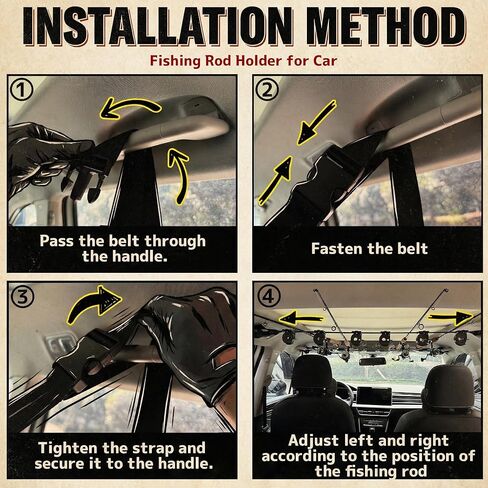 INSTALLATION METHOD

Fishing Rod Holder for Car

①

Pass the belt through the handle.

②

Fasten the belt

③

Tighten the strap and secure it to the handle.

④

Adjust left and right according to the position of the fishing rod