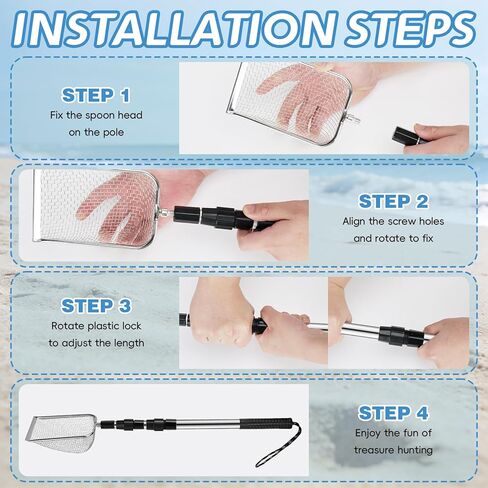 INSTALLATION STEPS

STEP 1
Fix the spoon head on the pole

STEP 2
Align the screw holes and rotate to fix

STEP 3
Rotate plastic lock to adjust the length

STEP 4
Enjoy the fun of treasure hunting