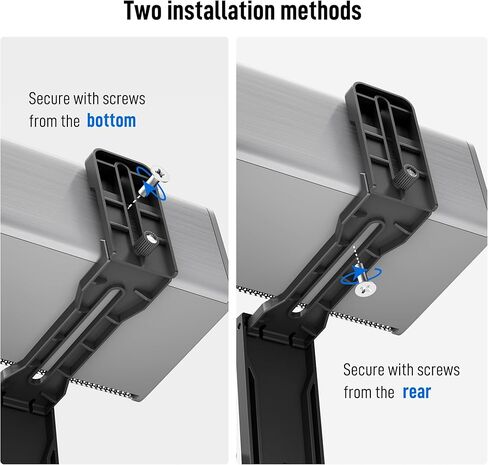 Two installation methods

Secure with screws from the bottom

Secure with screws from the rear