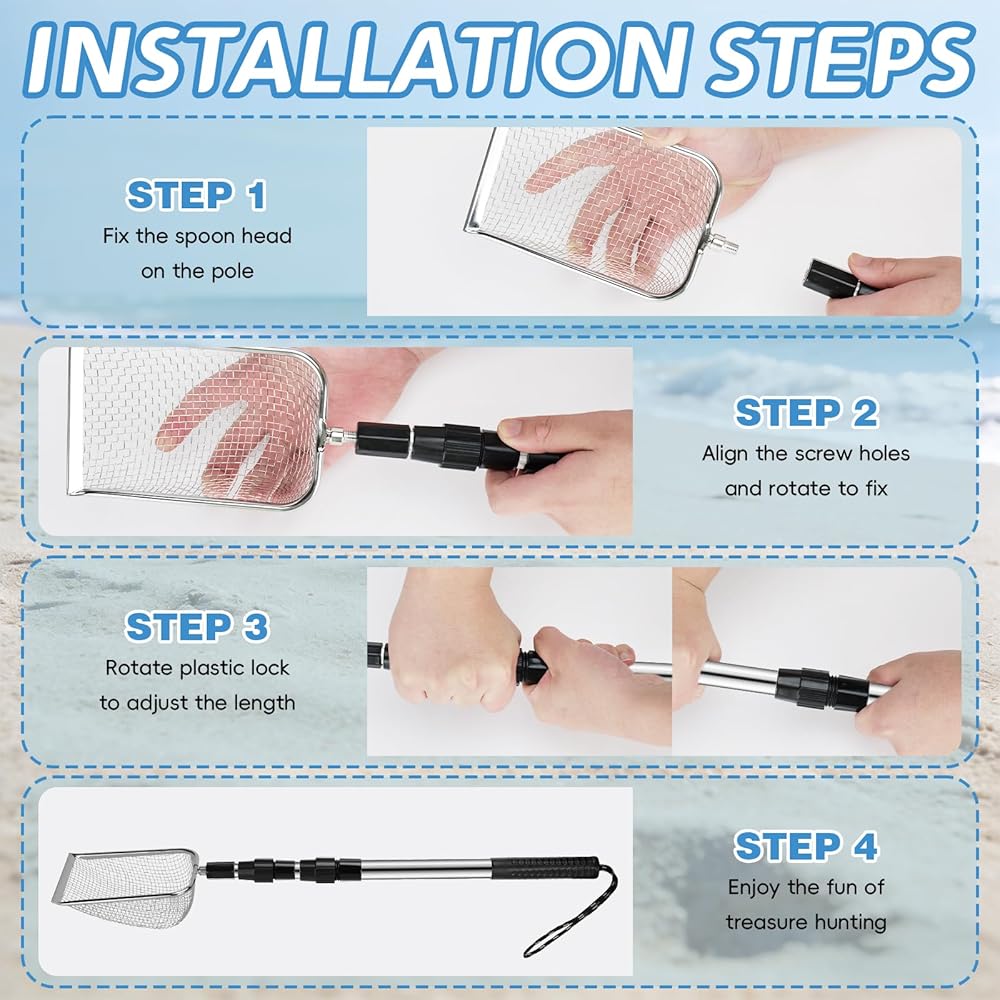 INSTALLATION STEPS

STEP 1
Fix the spoon head on the pole

STEP 2
Align the screw holes and rotate to fix

STEP 3
Rotate plastic lock to adjust the length

STEP 4
Enjoy the fun of treasure hunting