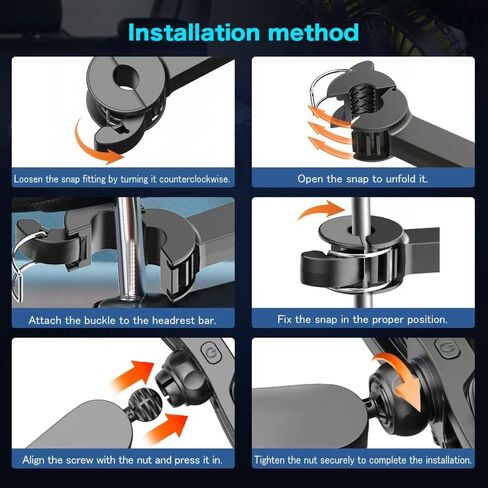 Installation method

Loosen the snap fitting by turning it counterclockwise.

Open the snap to unfold it.

Attach the buckle to the headrest bar.

Fix the snap in the proper position.

Align the screw with the nut and press it in.

Tighten the nut securely to complete the installation.