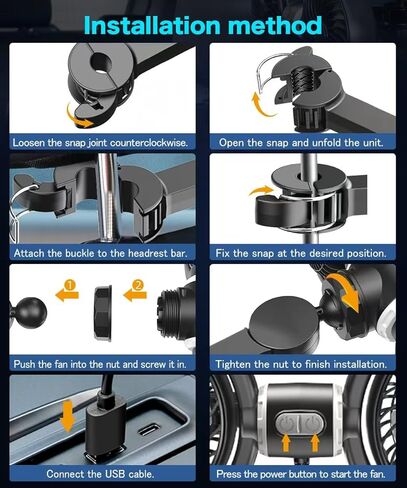 Installation method

Loosen the snap joint counterclockwise.

Open the snap and unfold the unit.

Attach the buckle to the headrest bar.

Fix the snap at the desired position.

1

2

Push the fan into the nut and screw it in.

Tighten the nut to finish installation.

Connect the USB cable.

Press the power button to start the fan.