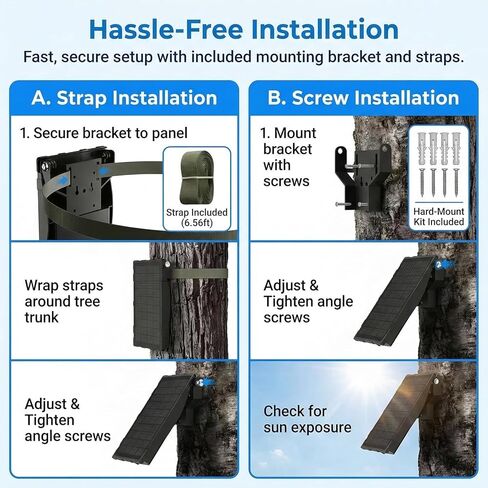 Hassle-Free Installation

Fast, secure setup with included mounting bracket and straps.

A. Strap Installation

1. Secure bracket to panel

Strap Included (6.56ft)

Wrap straps around tree trunk

Adjust & Tighten angle screws

B. Screw Installation

1. Mount bracket with screws

Hard-Mount Kit Included

Adjust & Tighten angle screws

Check for sun exposure