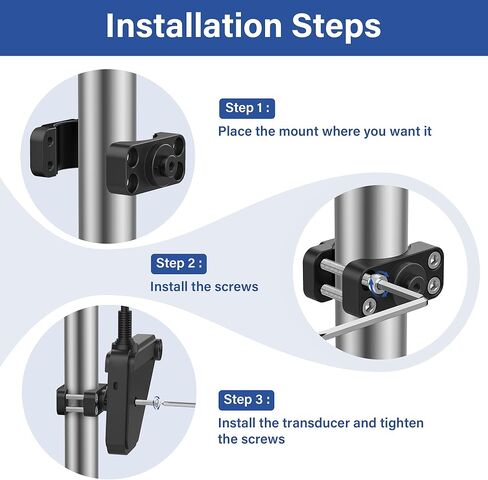 Installation Steps

Step 1 :

Place the mount where you want it

Step 2 :

Install the screws

Step 3 :

Install the transducer and tighten the screws