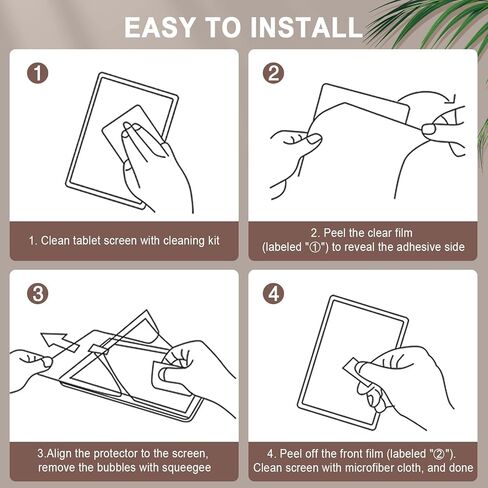 EASY TO INSTALL

1

1. Clean tablet screen with cleaning kit

2

2. Peel the clear film (labeled "①") to reveal the adhesive side

3

3.Align the protector to the screen, remove the bubbles with squeegee

4

4. Peel off the front film (labeled "②"). Clean screen with microfiber cloth, and done