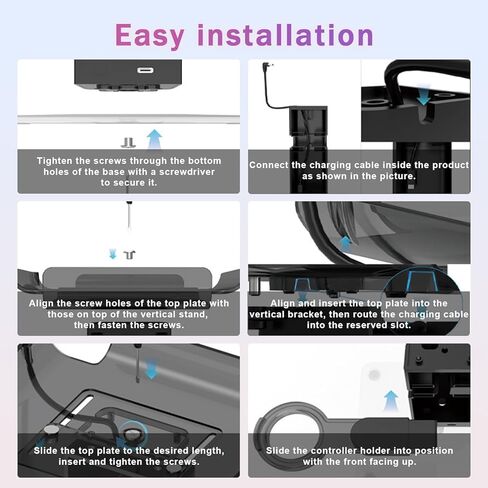 Easy installation

Tighten the screws through the bottom holes of the base with a screwdriver to secure it.

Connect the charging cable inside the product as shown in the picture.

Align the screw holes of the top plate with those on top of the vertical stand, then fasten the screws.

Align and insert the top plate into the vertical bracket, then route the charging cable into the reserved slot.

Slide the top plate to the desired length, insert and tighten the screws.

Slide the controller holder into position with the front facing up.