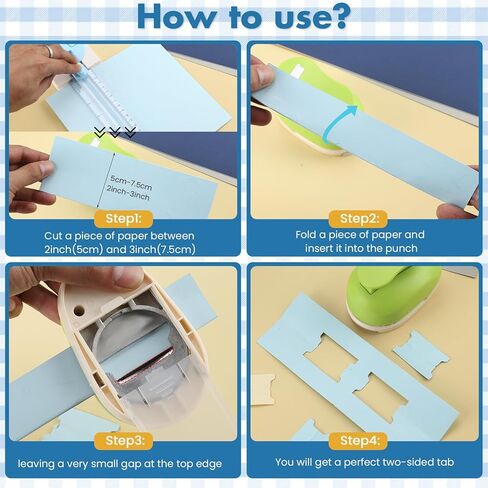 How to use?

5cm-7.5cm
2inch-3inch

Step1:
Cut a piece of paper between 2inch(5cm) and 3inch(7.5cm)

Step2:
Fold a piece of paper and insert it into the punch

Step3:
leaving a very small gap at the top edge

Step4:
You will get a perfect two-sided tab