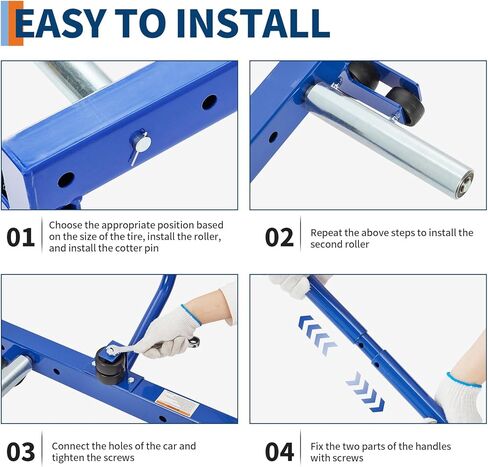 EASY TO INSTALL

01 Choose the appropriate position based on the size of the tire, install the roller, and install the cotter pin

02 Repeat the above steps to install the second roller

03 Connect the holes of the car and tighten the screws

04 Fix the two parts of the handles with screws