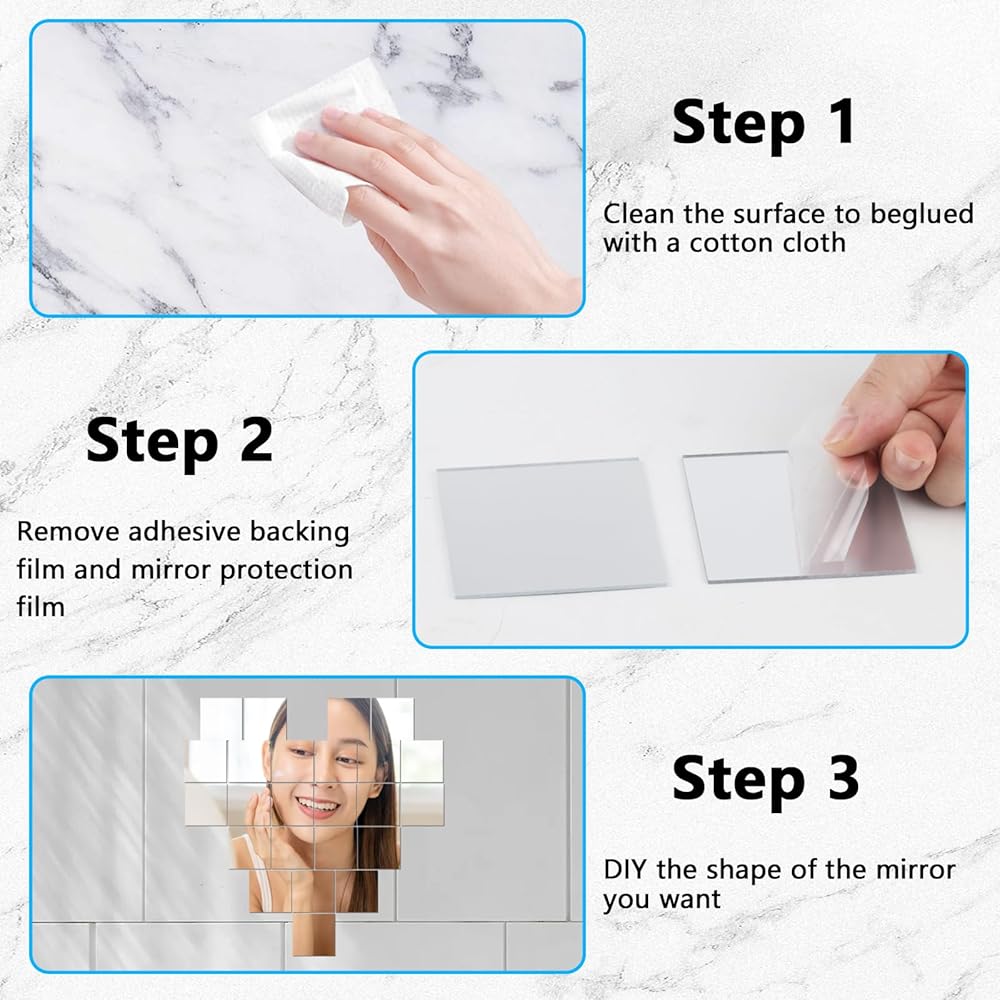 Step 1

Clean the surface to beglued with a cotton cloth

Step 2

Remove adhesive backing film and mirror protection film

Step 3

DIY the shape of the mirror you want