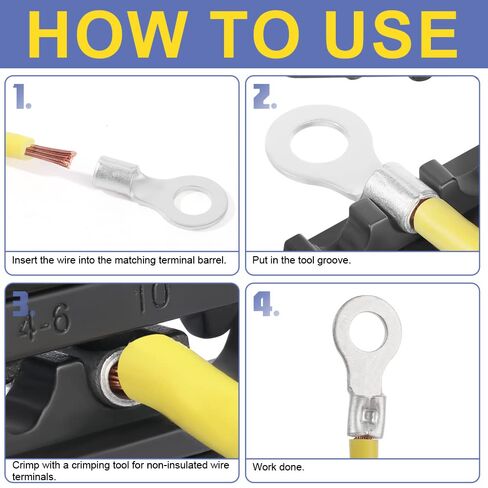 HOW TO USE

1.

Insert the wire into the matching terminal barrel.

2.

Put in the tool groove.

3.

4-6

10

Crimp with a crimping tool for non-insulated wire terminals.

4.

Work done.