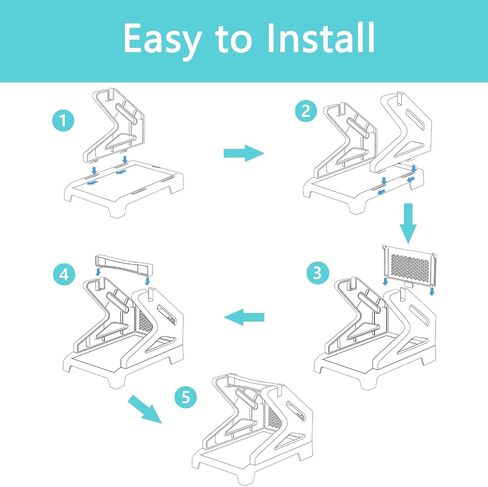 Easy to Install

1

2

3

4

5