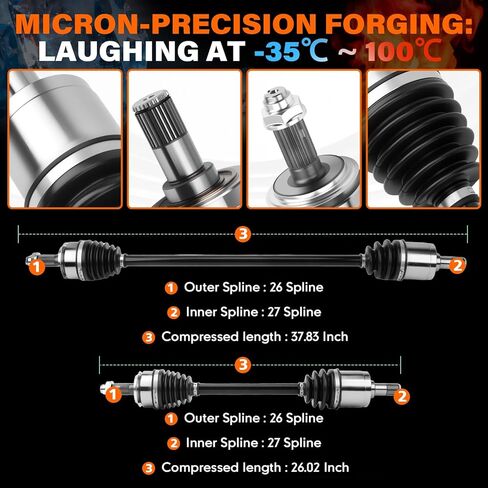 MICRON-PRECISION FORGING: LAUGHING AT -35℃ ~ 100℃

3

1

2

1 Outer Spline : 26 Spline

2 Inner Spline : 27 Spline

3 Compressed length : 37.83 Inch

3

1

2

1 Outer Spline : 26 Spline

2 Inner Spline : 27 Spline

3 Compressed length : 26.02 Inch