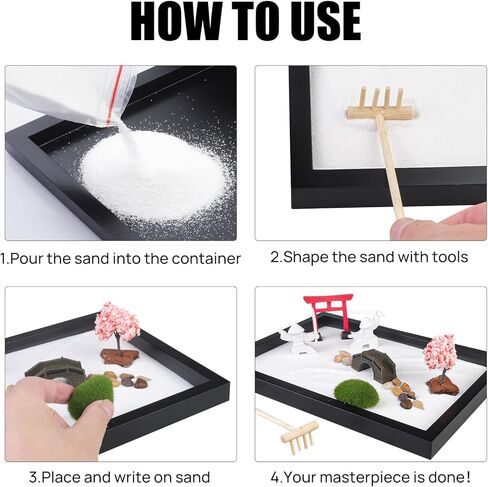 HOW TO USE

1.Pour the sand into the container

2.Shape the sand with tools

3.Place and write on sand

4.Your masterpiece is done!