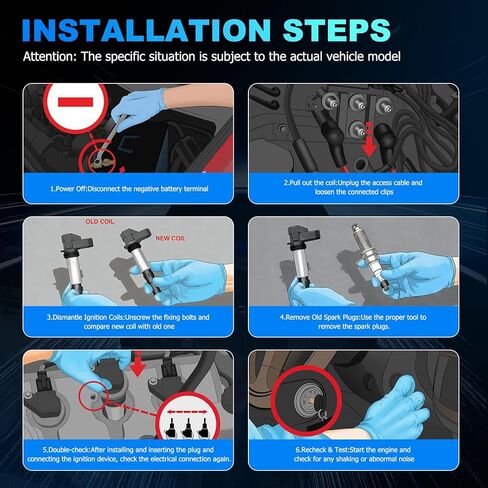 INSTALLATION STEPS

Attention: The specific situation is subject to the actual vehicle model

1.Power Off:Disconnect the negative battery terminal

2.Pull out the coil:Unplug the access cable and loosen the connected clips

OLD COIL

NEW COIL

3.Dismantle Ignition Coils:Unscrew the fixing bolts and compare new coil with old one

4.Remove Old Spark Plugs:Use the proper tool to remove the spark plugs.

5.Double-check:After installing and inserting the plug and connecting the ignition device, check the electrical connection again.

6.Recheck & Test:Start the engine and check for any shaking or abnormal noise