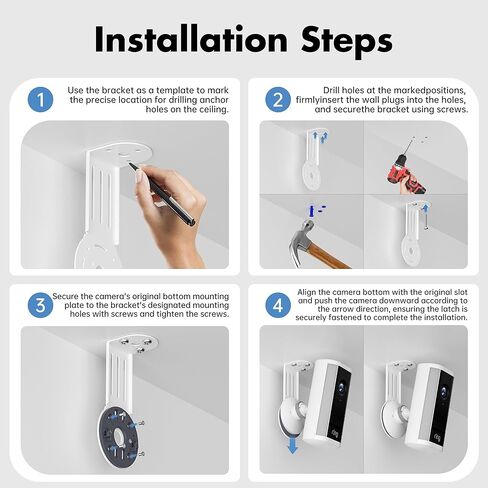 Installation Steps

1

Use the bracket as a template to mark the precise location for drilling anchor holes on the ceiling.

2

Drill holes at the markedpositions, firmlyinsert the wall plugs into the holes, and securethe bracket using screws.

3

Secure the camera's original bottom mounting plate to the bracket's designated mounting holes with screws and tighten the screws.

4

Align the camera bottom with the original slot and push the camera downward according to the arrow direction, ensuring the latch is securely fastened to complete the installation.

ring

ring